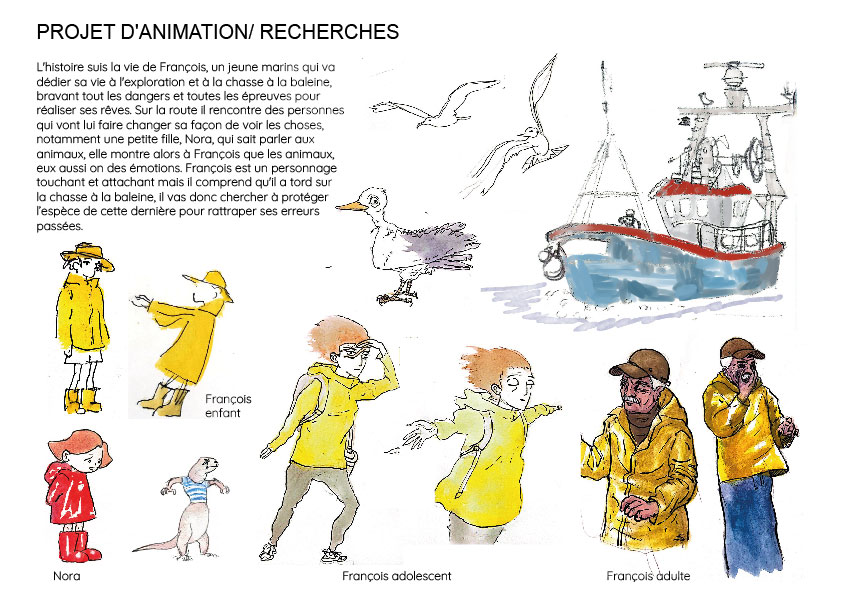 PROJET D'ANIMATION/ RECHERCHES

L'histoire suis la vie de François, un jeune marins qui va dédier sa vie à l'exploration et à la chasse à la baleine, bravant tout les dangers et toutes les épreuves pour réaliser ses rêves. Sur la route il rencontre des personnes qui vont lui faire changer sa façon de voir les choses, notamment une petite fille, Nora, qui sait parler aux animaux, elle montre alors à François que les animaux, eux aussi on des émotions. François est un personnage touchant et attachant mais il comprend qu'il a tord sur la chasse à la baleine, il vas donc chercher à protéger l'espèce de cette dernière pour rattraper ses erreurs passées.

François enfant

Nora

François adolescent

François adulte